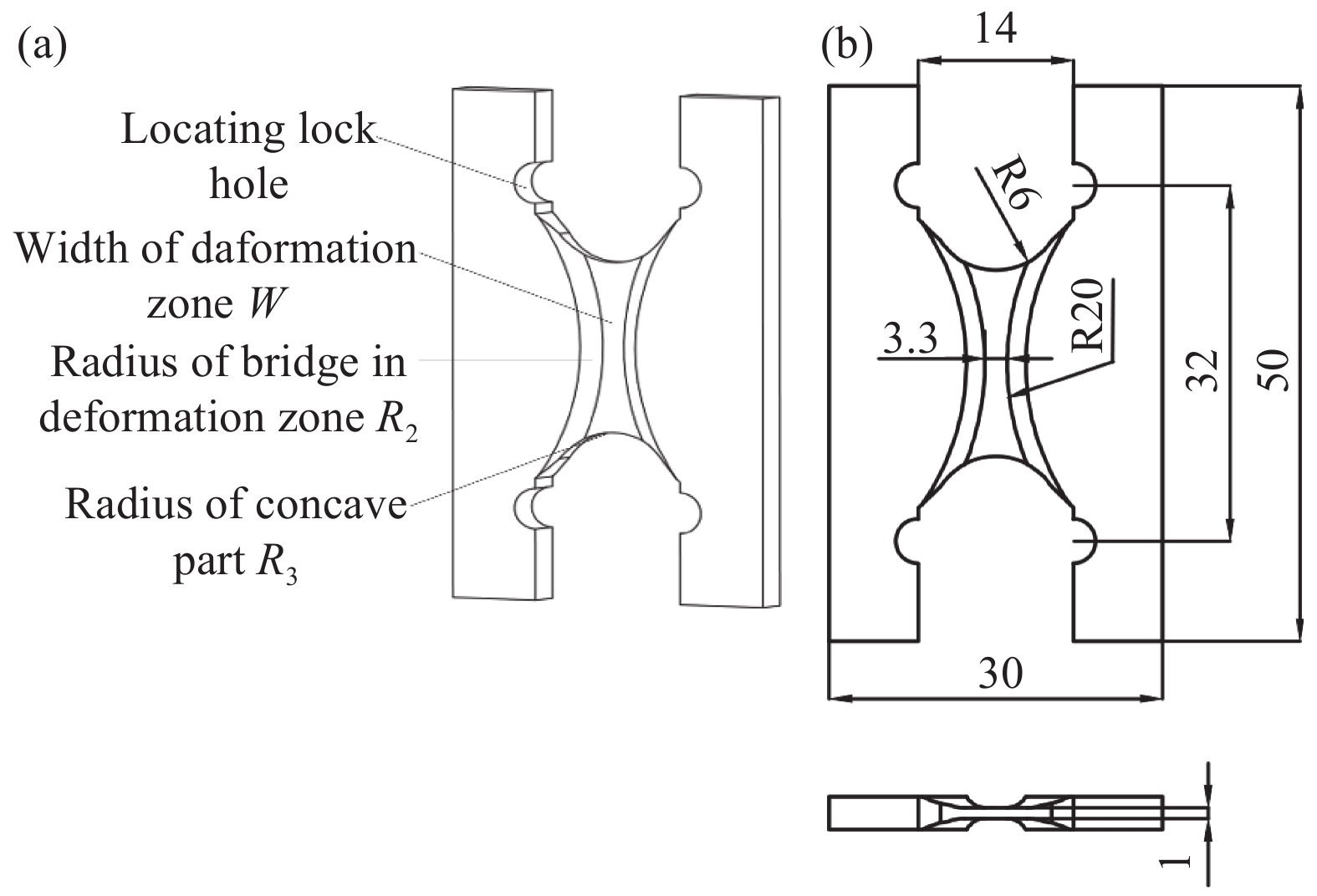 (a)

Locating lock hole

Width of daformation zone $W$

Radius of bridge in deformation zone $R_2$

Radius of concave part $R_3$

(b)

14

R6

R20

3.3

32

50

30

1